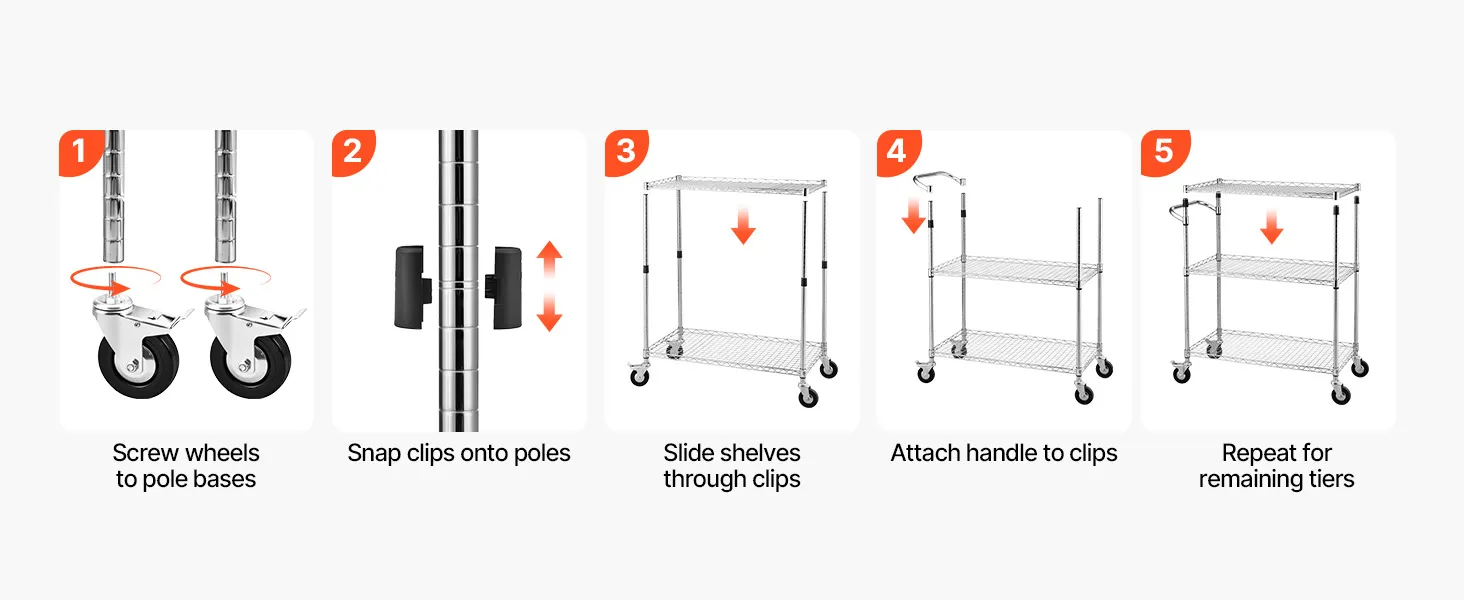 1
Screw wheels to pole bases

2
Snap clips onto poles

3
Slide shelves through clips

4
Attach handle to clips

5
Repeat for remaining tiers