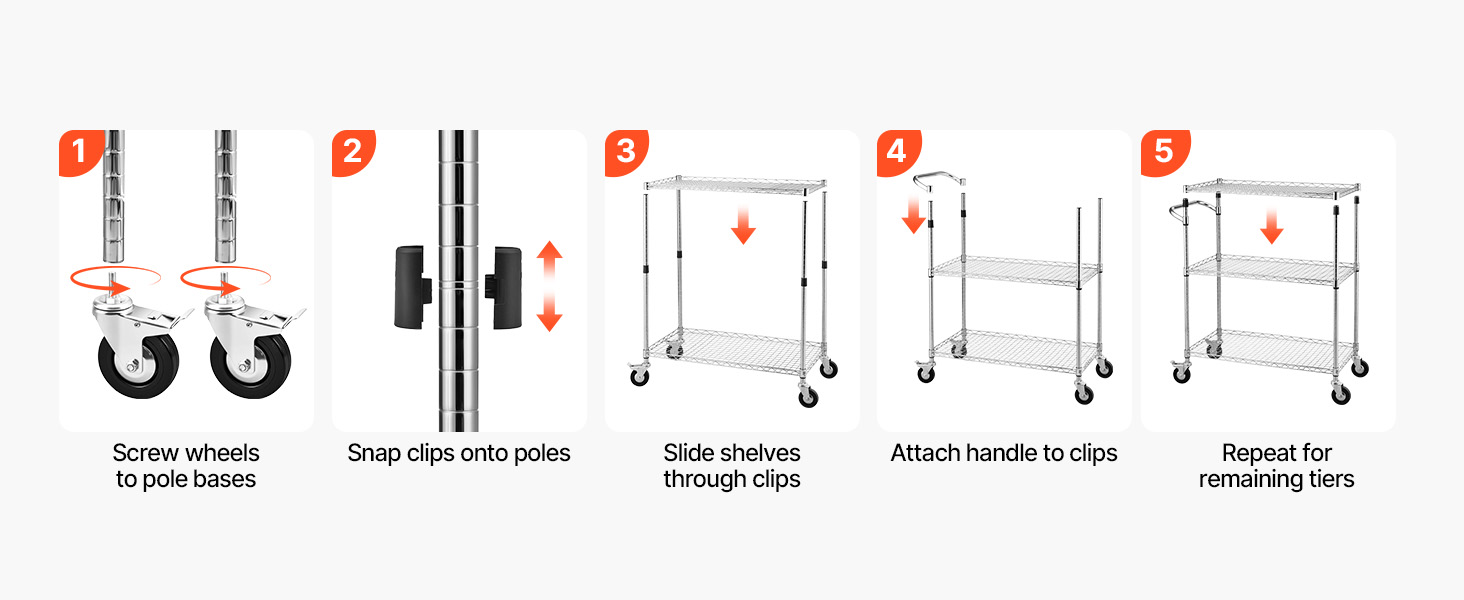 1

Screw wheels to pole bases

2

Snap clips onto poles

3

Slide shelves through clips

4

Attach handle to clips

5

Repeat for remaining tiers