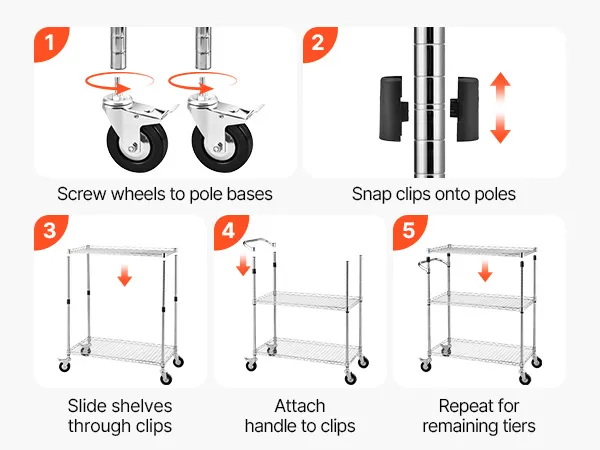 1

Screw wheels to pole bases

2

Snap clips onto poles

3

Slide shelves through clips

4

Attach handle to clips

5

Repeat for remaining tiers