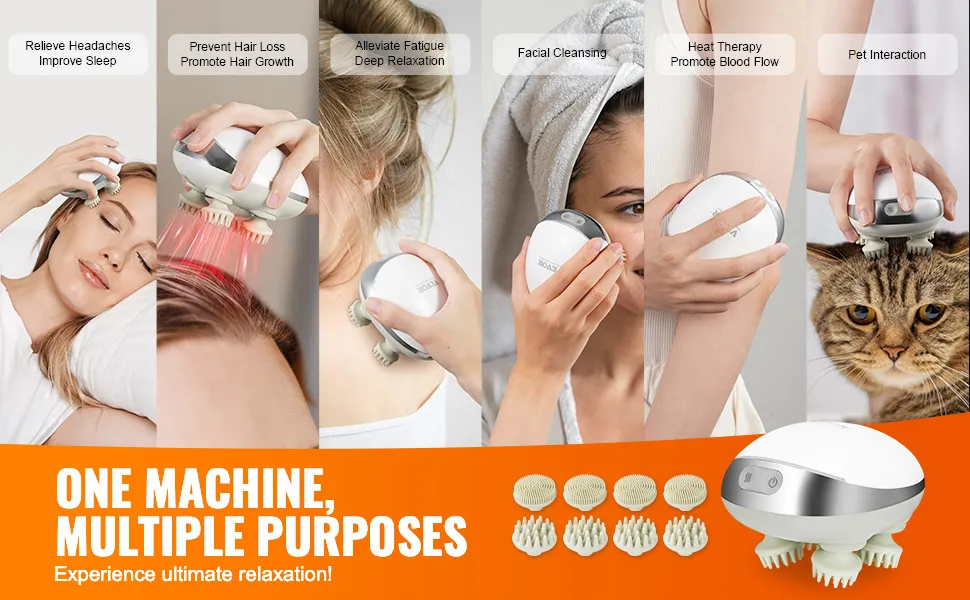 Relieve Headaches
Improve Sleep

Prevent Hair Loss
Promote Hair Growth

Alleviate Fatigue
Deep Relaxation

Facial Cleansing

Heat Therapy
Promote Blood Flow

Pet Interaction

ONE MACHINE,
MULTIPLE PURPOSES

Experience ultimate relaxation!