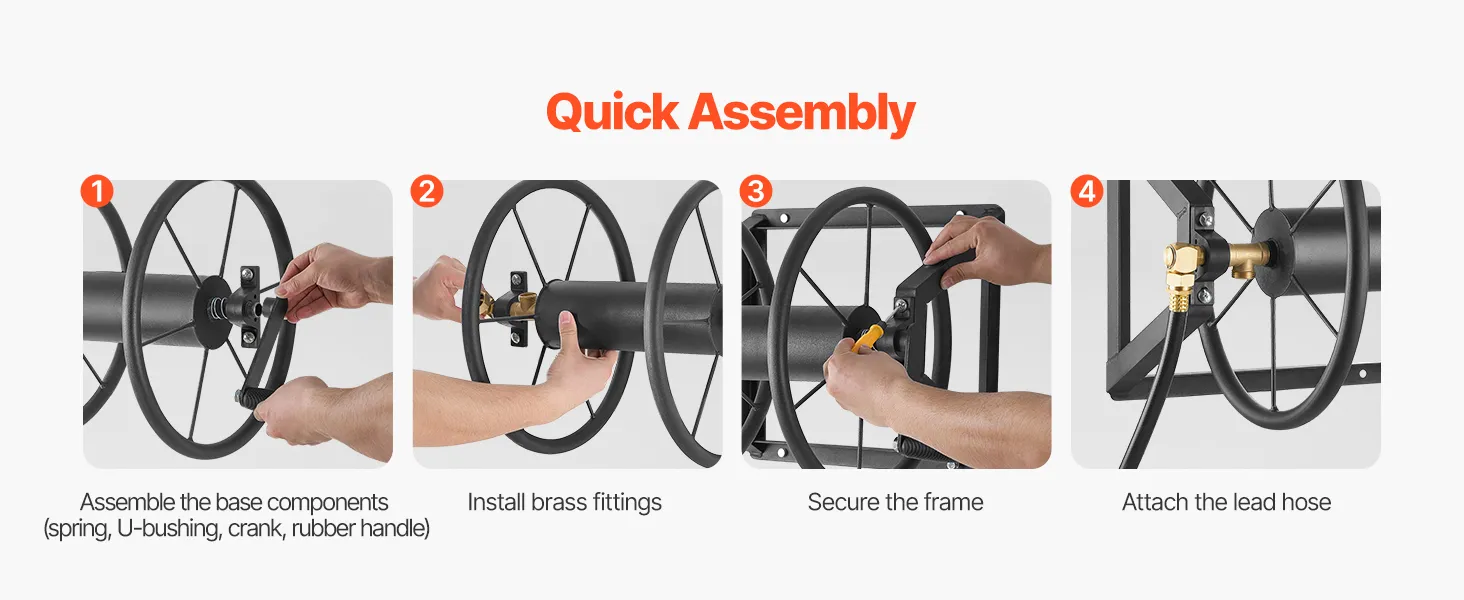 Quick Assembly

1
Assemble the base components (spring, U-bushing, crank, rubber handle)

2
Install brass fittings

3
Secure the frame

4
Attach the lead hose