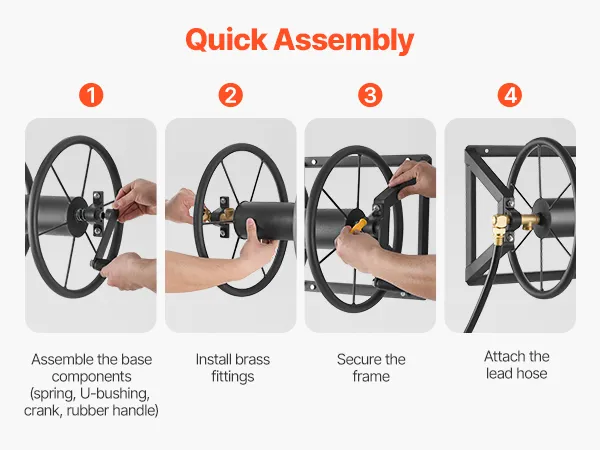 Quick Assembly

1

Assemble the base components (spring, U-bushing, crank, rubber handle)

2

Install brass fittings

3

Secure the frame

4

Attach the lead hose