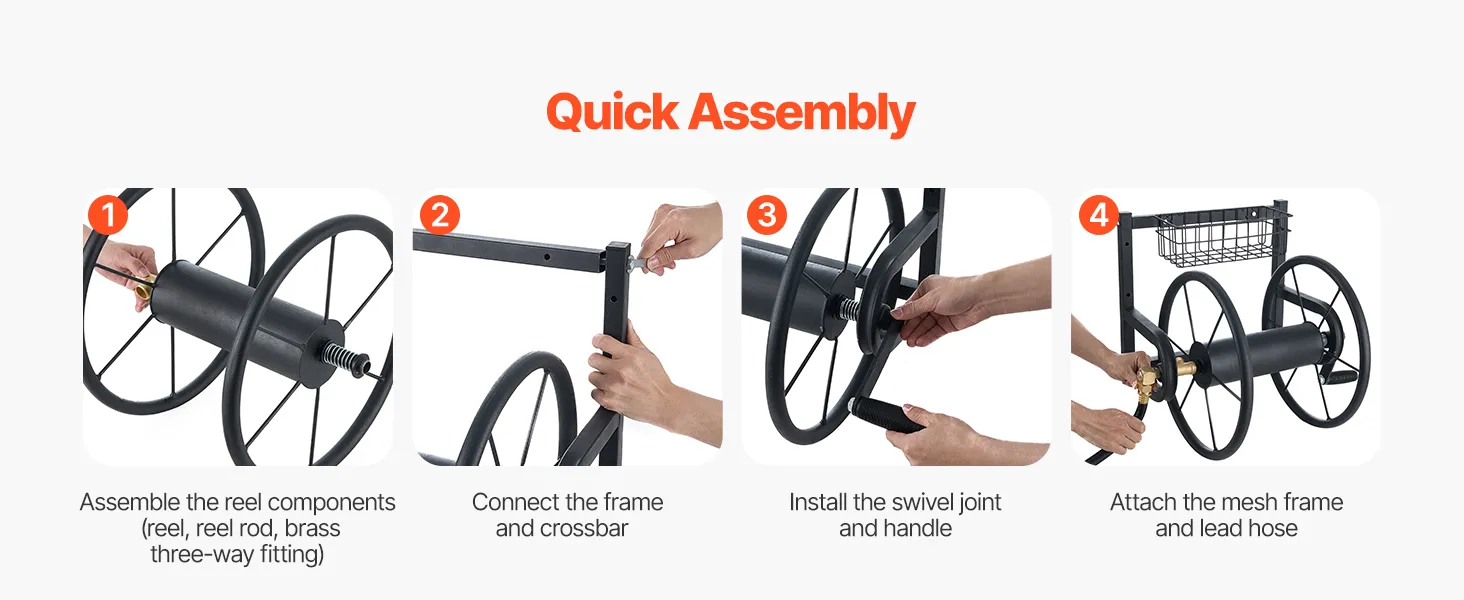 Quick Assembly

1

Assemble the reel components (reel, reel rod, brass three-way fitting)

2

Connect the frame and crossbar

3

Install the swivel joint and handle

4

Attach the mesh frame and lead hose