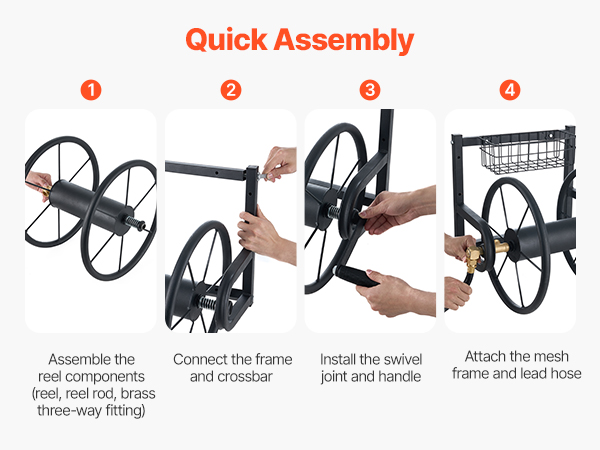 Quick Assembly

1

Assemble the reel components (reel, reel rod, brass three-way fitting)

2

Connect the frame and crossbar

3

Install the swivel joint and handle

4

Attach the mesh frame and lead hose