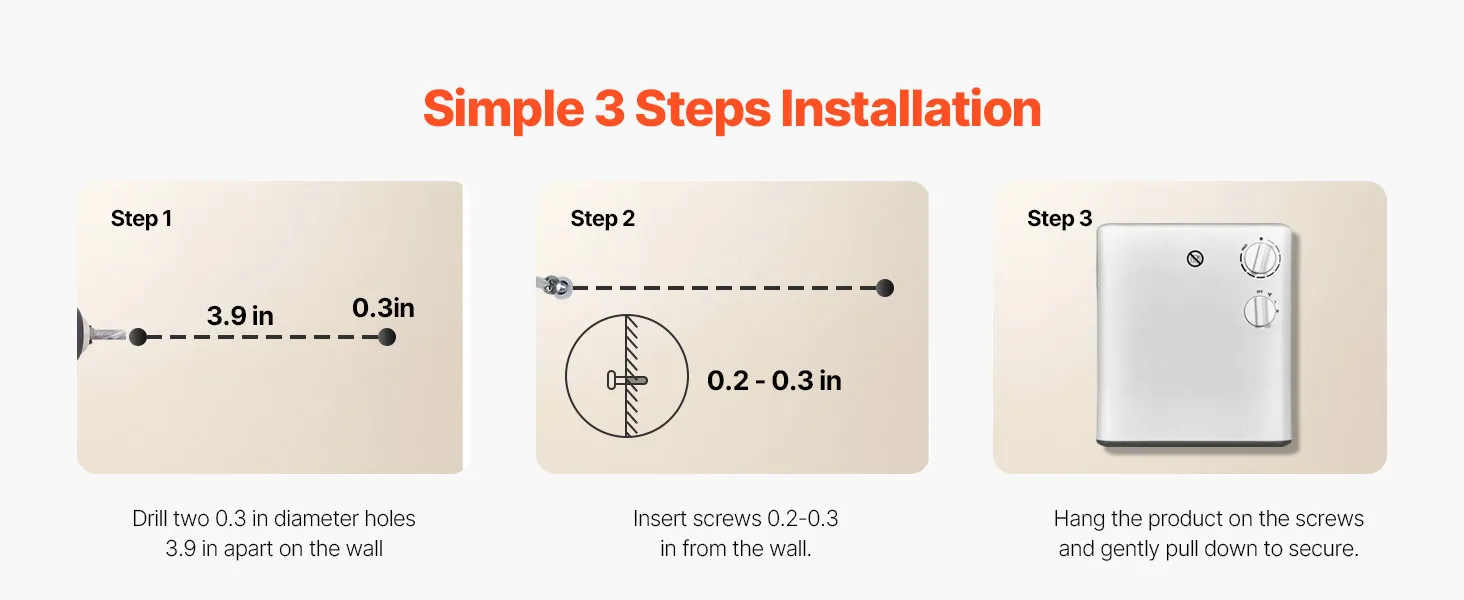 Simple 3 Steps Installation

Step 1

3.9 in

0.3in

Drill two 0.3 in diameter holes 3.9 in apart on the wall

Step 2

0.2 - 0.3 in

Insert screws 0.2-0.3 in from the wall.

Step 3

Hang the product on the screws and gently pull down to secure.