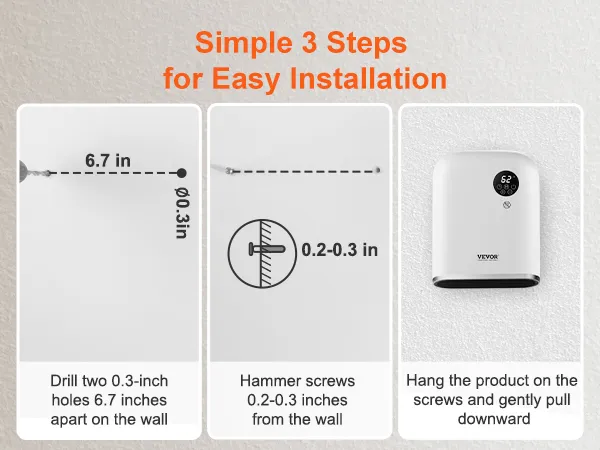 Simple 3 Steps for Easy Installation

6.7 in

ø0.3in

Drill two 0.3-inch holes 6.7 inches apart on the wall

0.2-0.3 in

Hammer screws 0.2-0.3 inches from the wall

62

VEVOR

Hang the product on the screws and gently pull downward