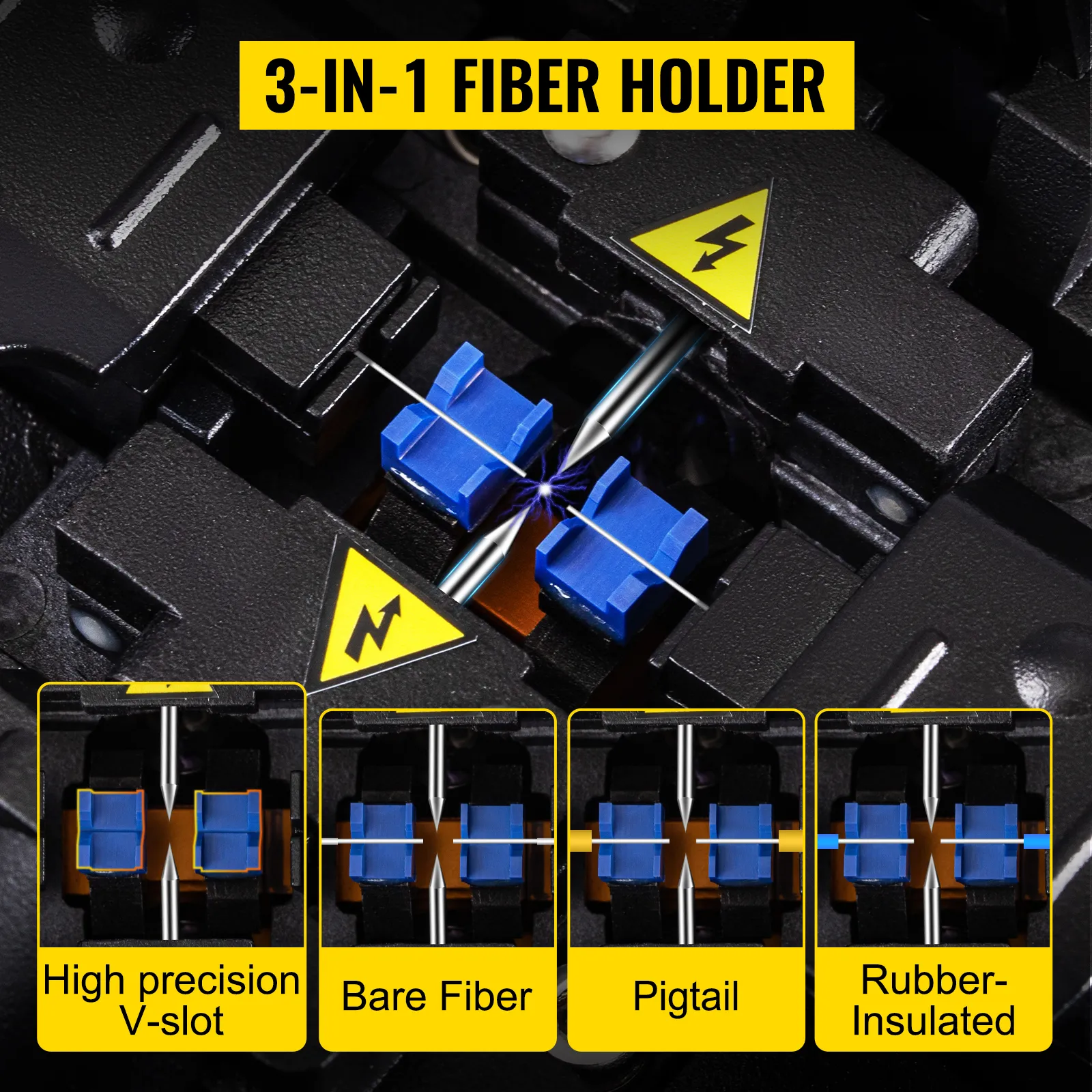 3-IN-1 FIBER HOLDER

High precision V-slot

Bare Fiber

Pigtail

Rubber-Insulated