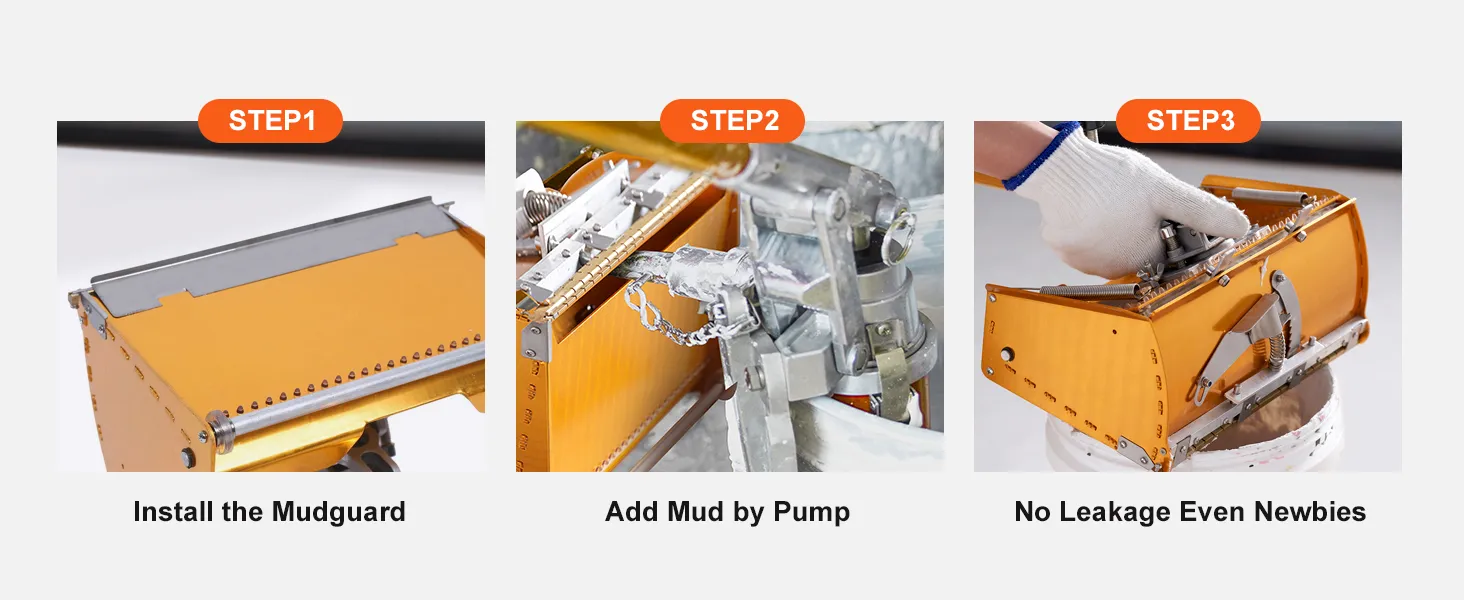 STEP1

Install the Mudguard

STEP2

Add Mud by Pump

STEP3

No Leakage Even Newbies