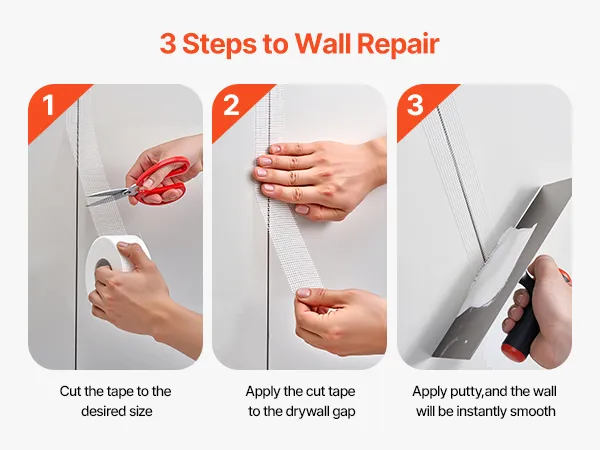 3 Steps to Wall Repair

1

Cut the tape to the desired size

2

Apply the cut tape to the drywall gap

3

Apply putty,and the wall will be instantly smooth