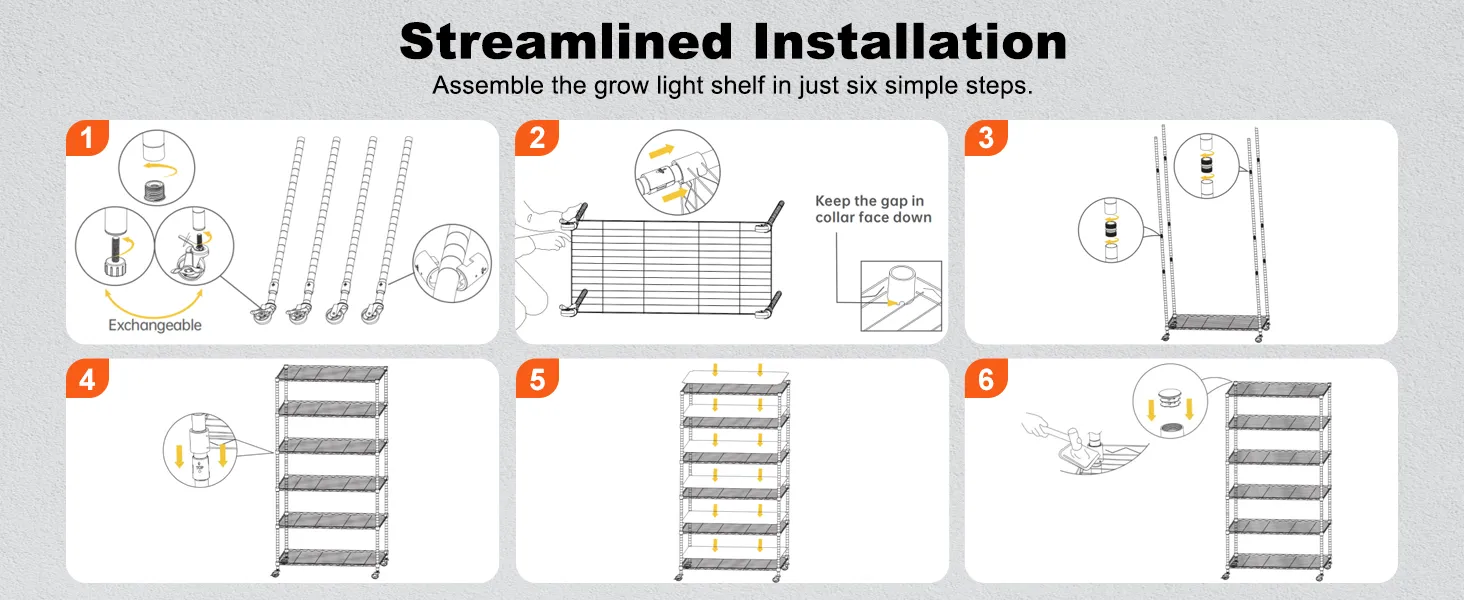 Streamlined Installation

Assemble the grow light shelf in just six simple steps.

1

Exchangeable

2

Keep the gap in collar face down

3

4

5

6