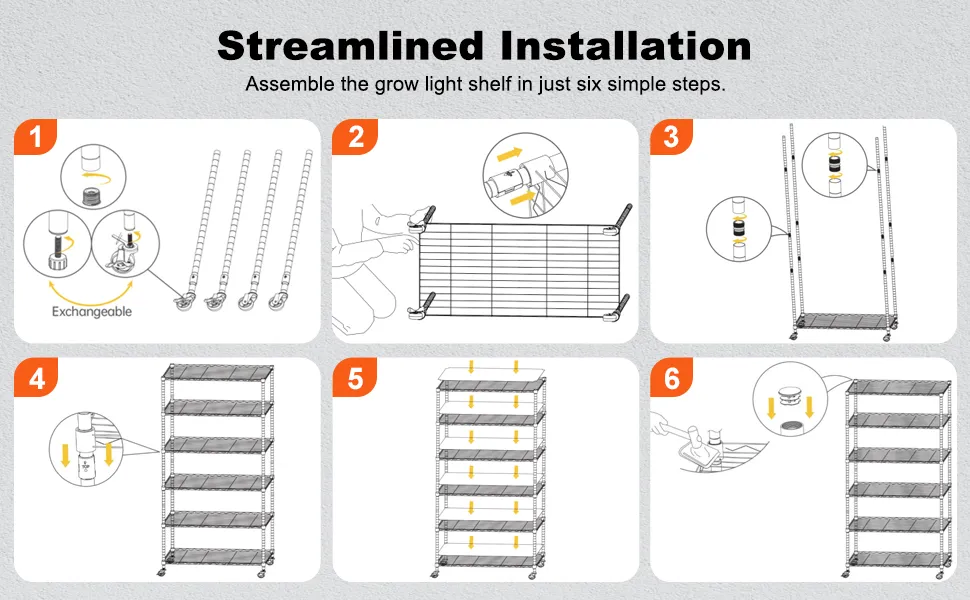 Streamlined Installation
Assemble the grow light shelf in just six simple steps.

1
Exchangeable

2

3

4

5

6