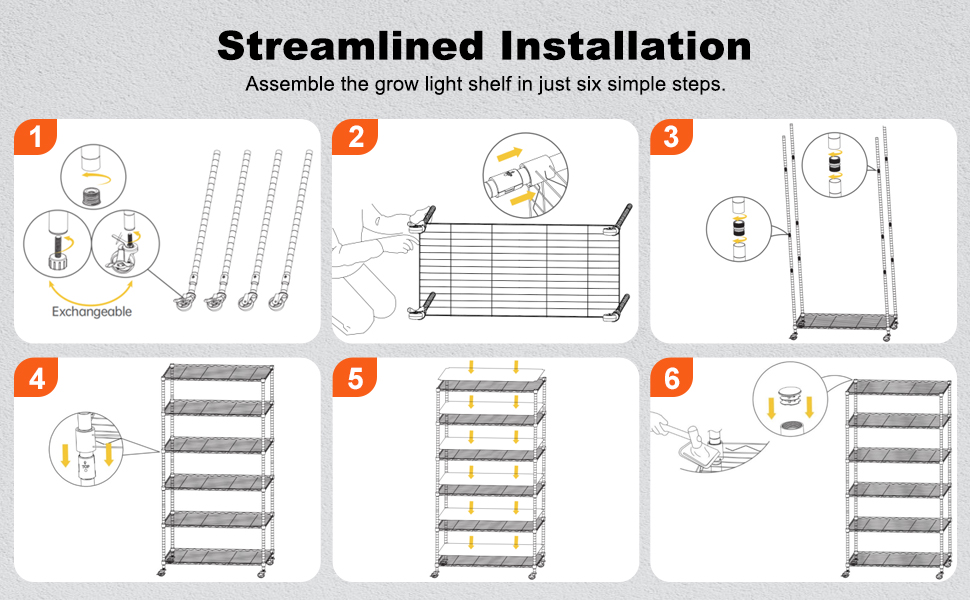 Streamlined Installation

Assemble the grow light shelf in just six simple steps.

1

Exchangeable

2

3

4

5

6