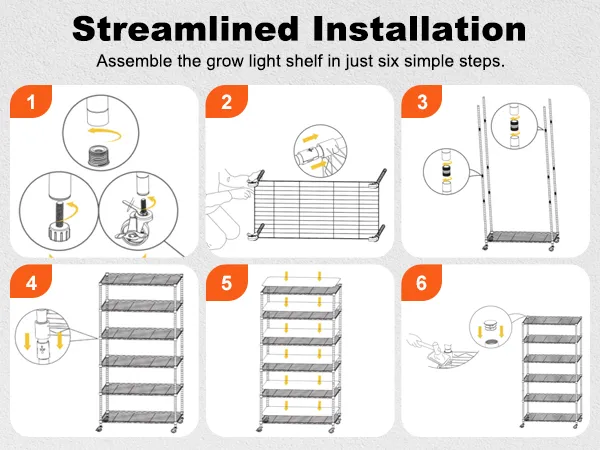 Streamlined Installation

Assemble the grow light shelf in just six simple steps.

1

2

3

4

5

6