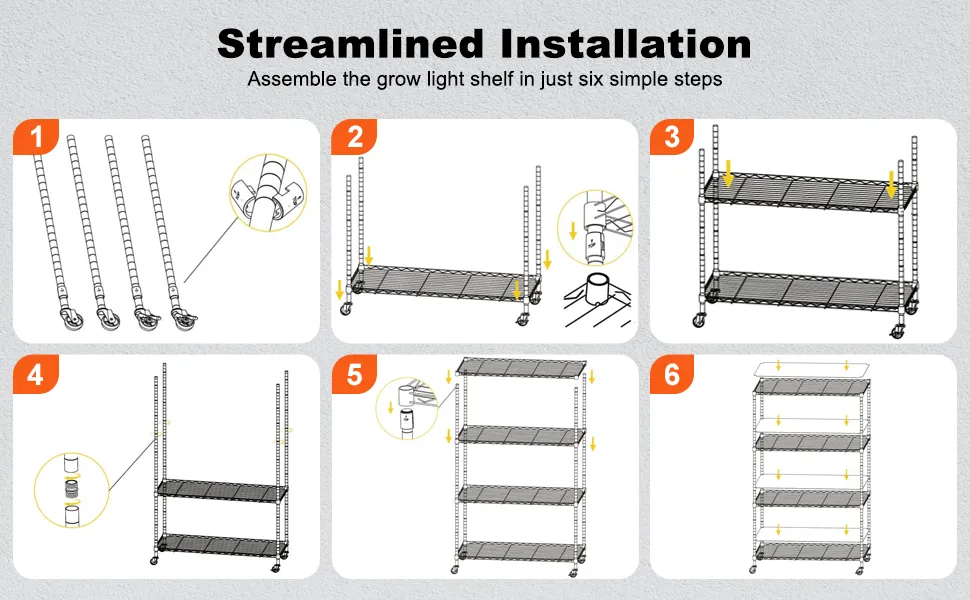 Streamlined Installation

Assemble the grow light shelf in just six simple steps

1

2

3

4

5

6