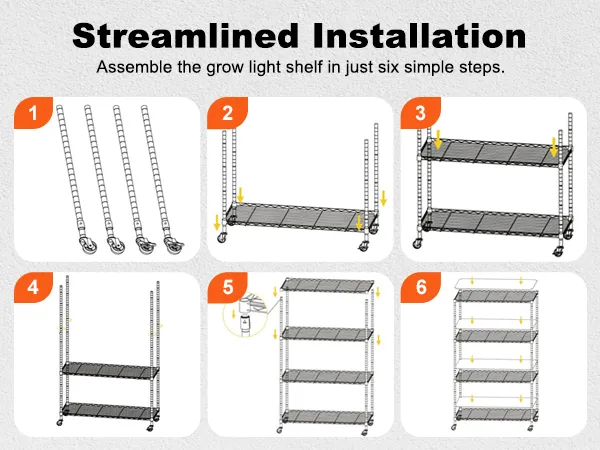 Streamlined Installation
Assemble the grow light shelf in just six simple steps.

1

2

3

4

5

6