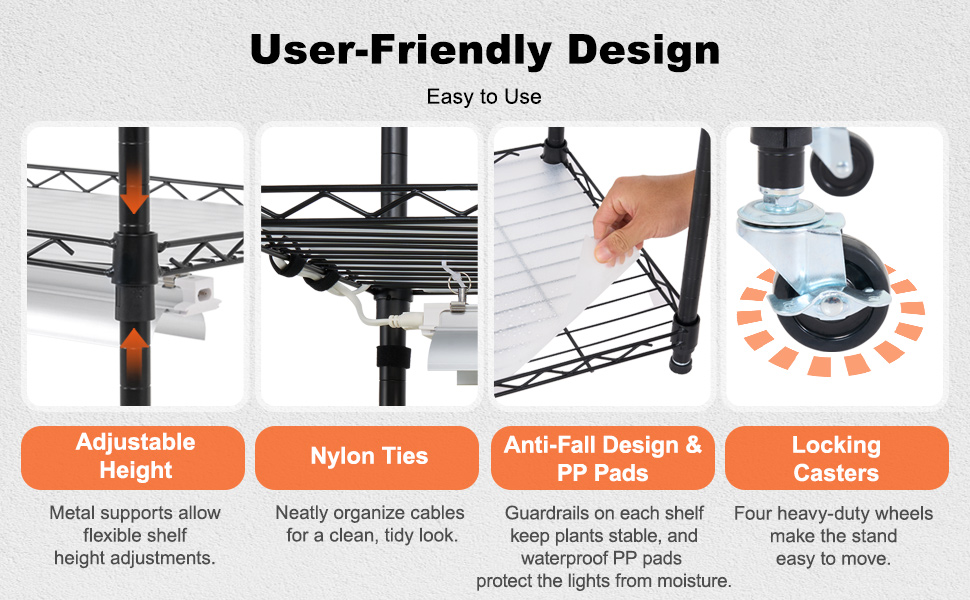 User-Friendly Design

Easy to Use

Adjustable Height

Metal supports allow flexible shelf height adjustments.

Nylon Ties

Neatly organize cables for a clean, tidy look.

Anti-Fall Design & PP Pads

Guardrails on each shelf keep plants stable, and waterproof PP pads protect the lights from moisture.

Locking Casters

Four heavy-duty wheels make the stand easy to move.