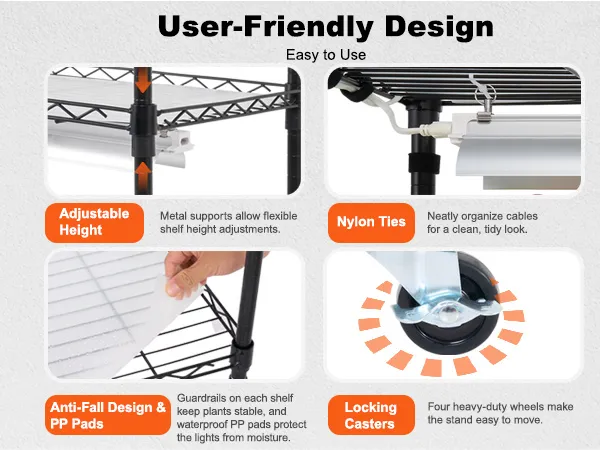 User-Friendly Design

Easy to Use

Adjustable Height

Metal supports allow flexible shelf height adjustments.

Nylon Ties

Neatly organize cables for a clean, tidy look.

Anti-Fall Design & PP Pads

Guardrails on each shelf keep plants stable, and waterproof PP pads protect the lights from moisture.

Locking Casters

Four heavy-duty wheels make the stand easy to move.