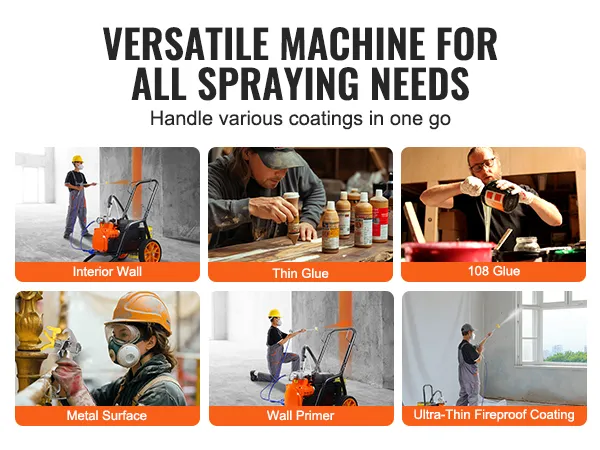 VERSATILE MACHINE FOR ALL SPRAYING NEEDS

Handle various coatings in one go

Interior Wall

Thin Glue

108 Glue

Metal Surface

Wall Primer

Ultra-Thin Fireproof Coating