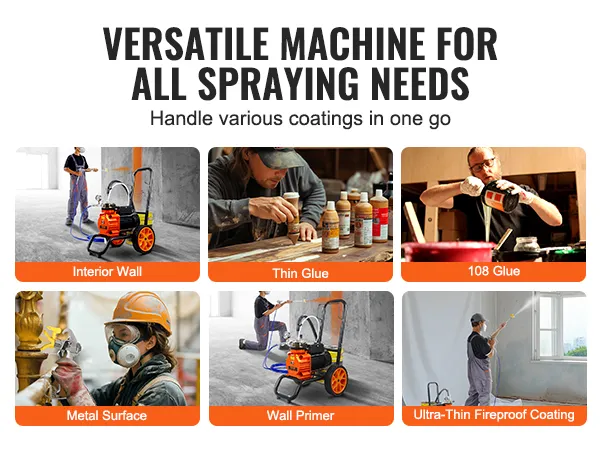 VERSATILE MACHINE FOR ALL SPRAYING NEEDS

Handle various coatings in one go

Interior Wall

Thin Glue

108 Glue

Metal Surface

Wall Primer

Ultra-Thin Fireproof Coating