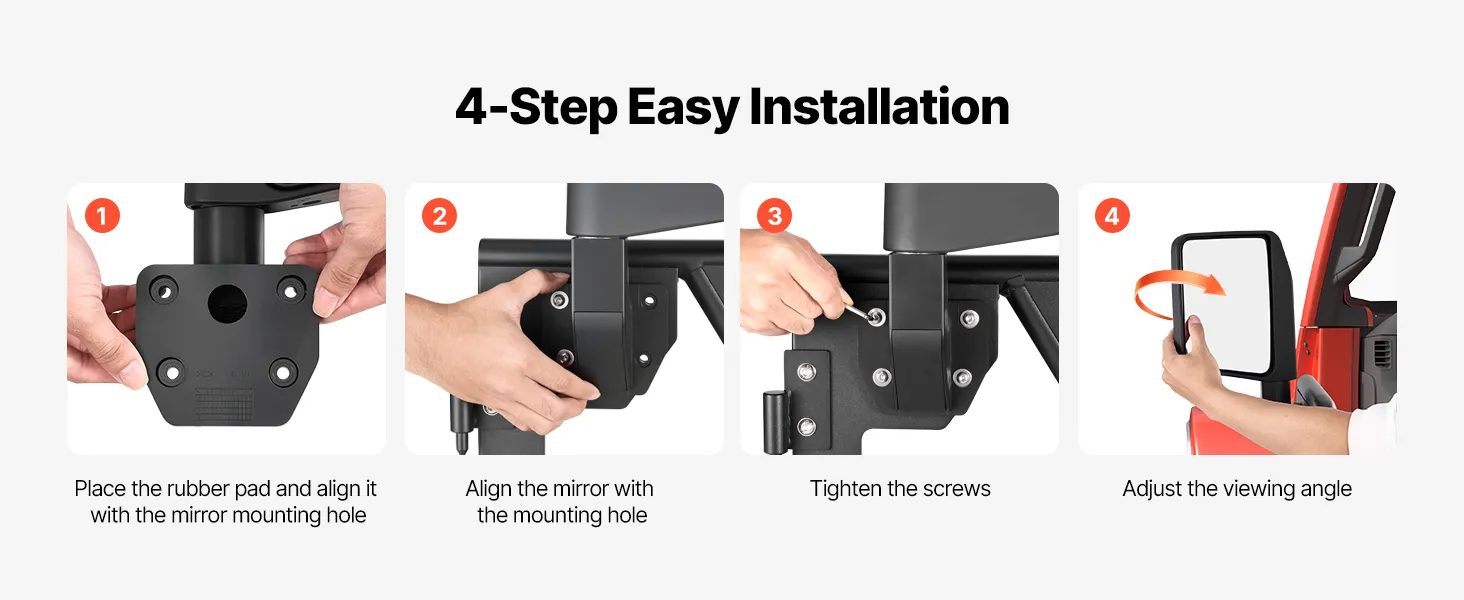 4-Step Easy Installation

1

Place the rubber pad and align it with the mirror mounting hole

2

Align the mirror with the mounting hole

3

Tighten the screws

4

Adjust the viewing angle