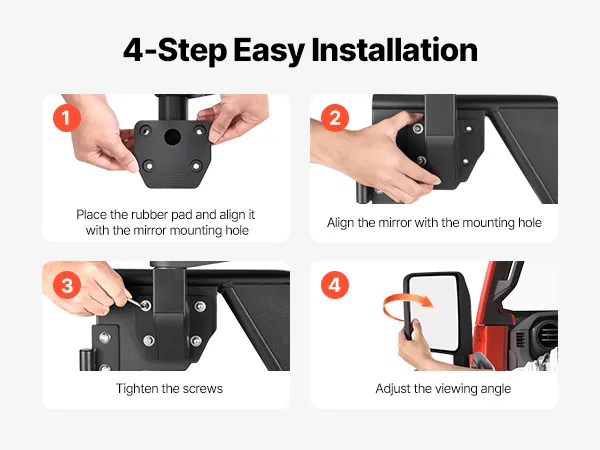 4-Step Easy Installation

1

Place the rubber pad and align it with the mirror mounting hole

2

Align the mirror with the mounting hole

3

Tighten the screws

4

Adjust the viewing angle