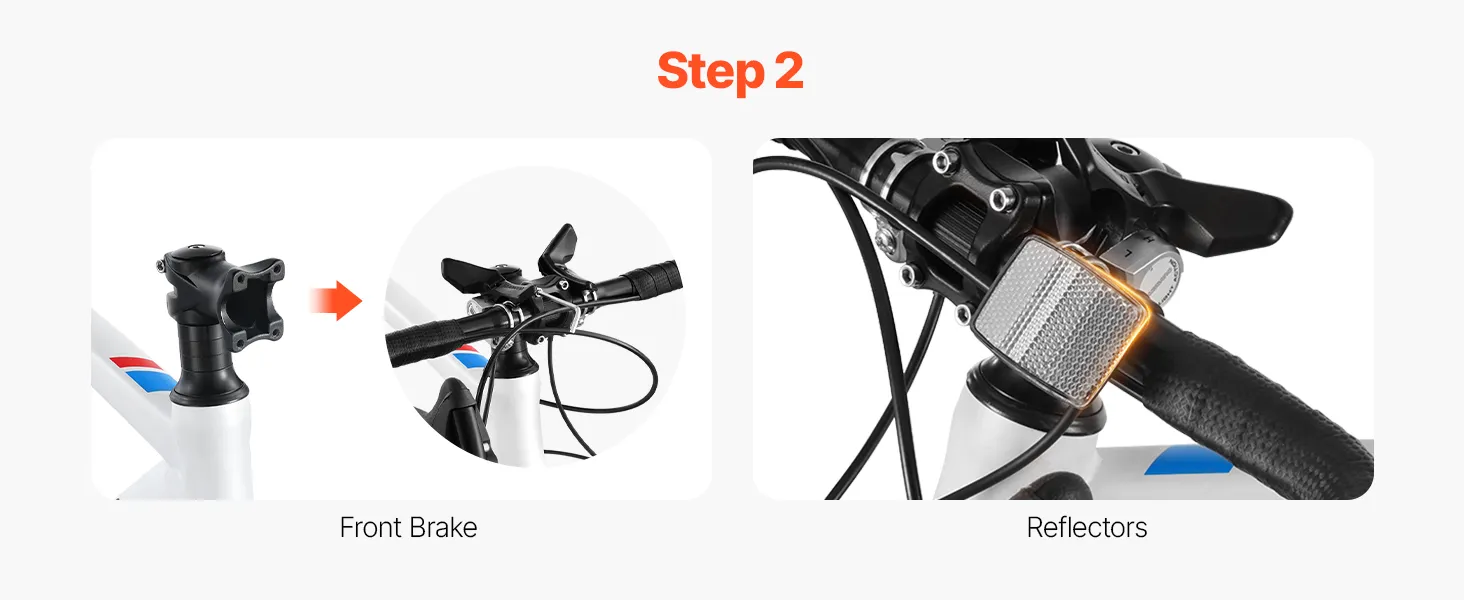 Step 2

Front Brake

Reflectors