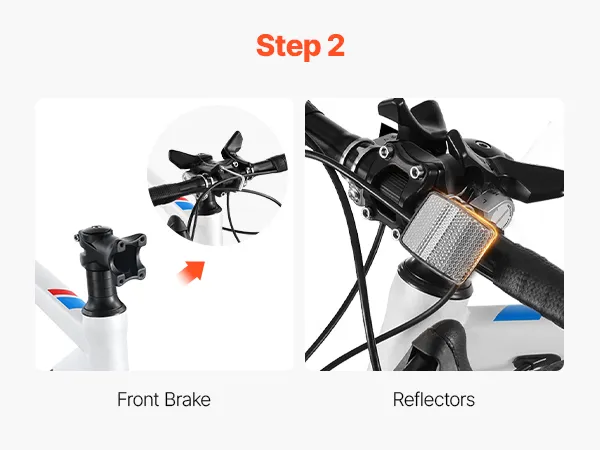 Step 2

Front Brake

Reflectors