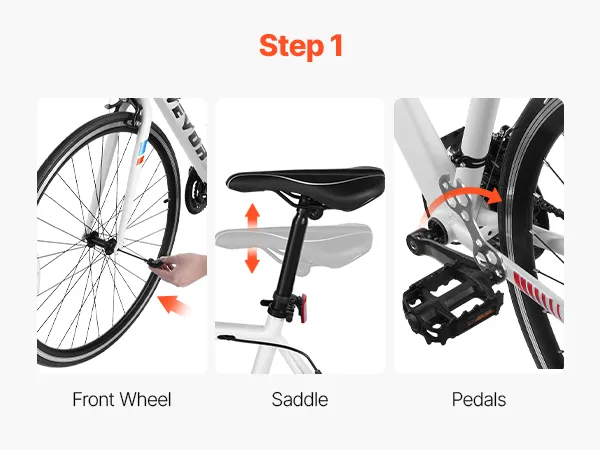 Step 1

VEVOR

Front Wheel

Saddle

Pedals