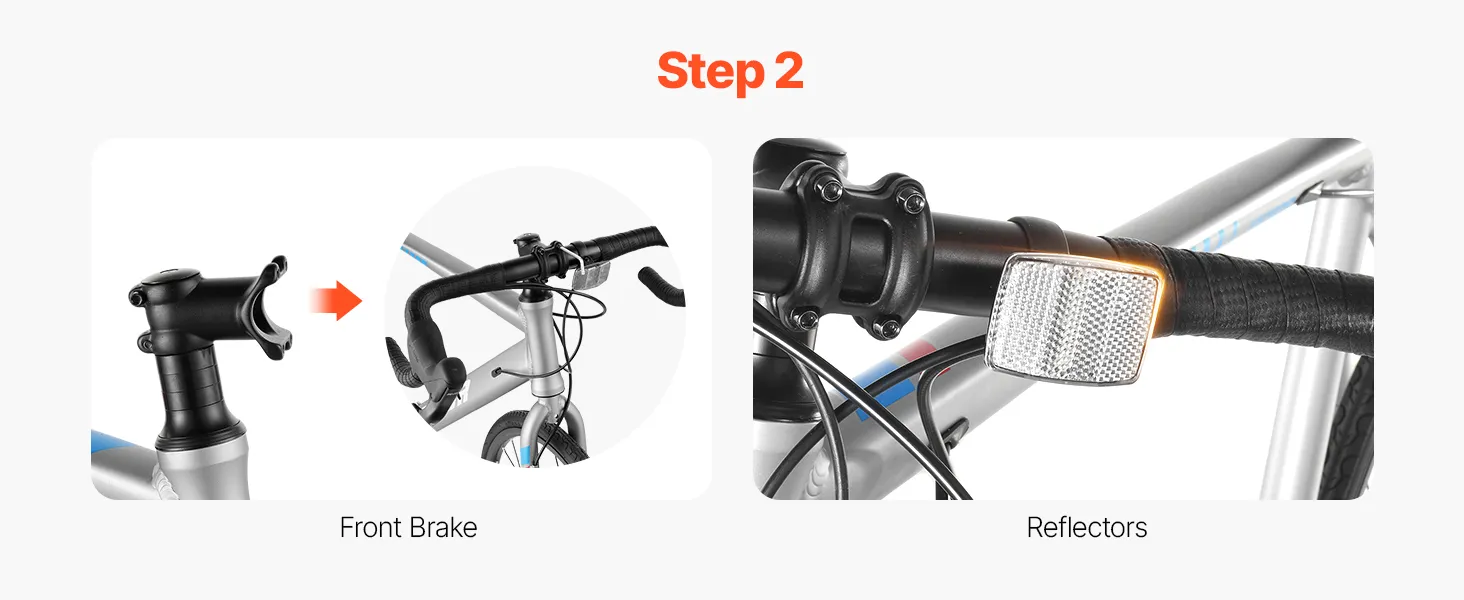 Step 2

Front Brake

Reflectors