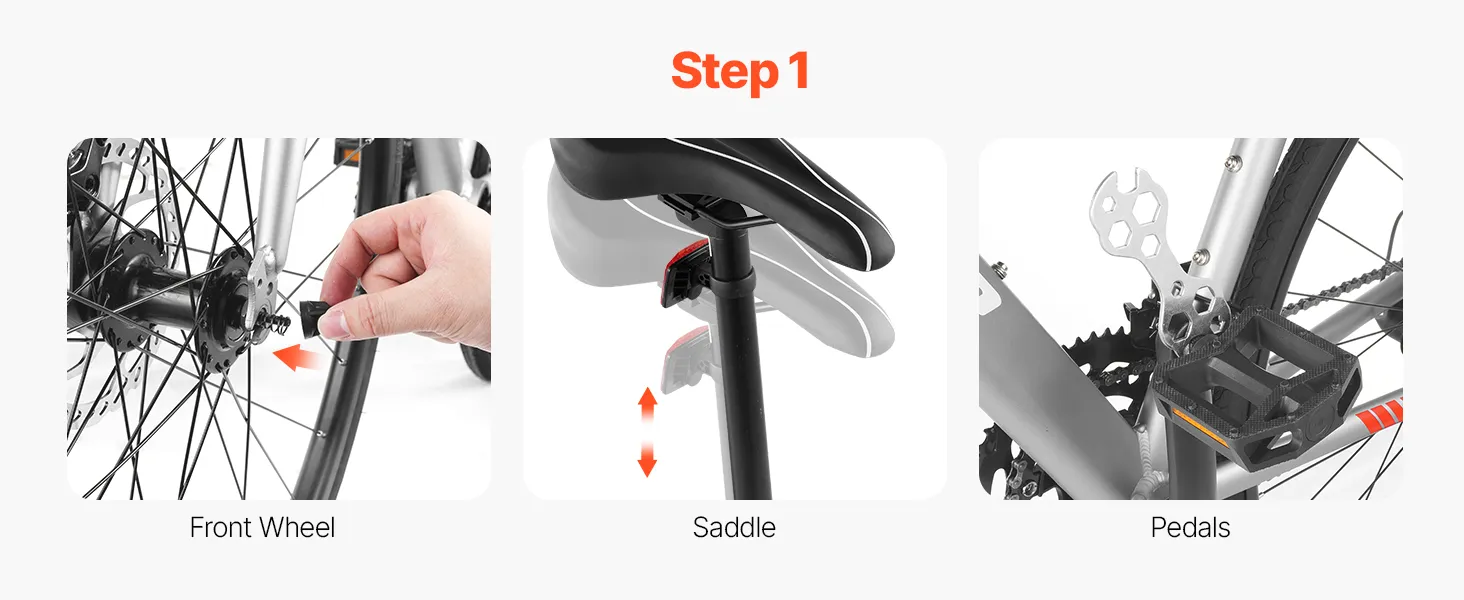 Step 1

Front Wheel

Saddle

Pedals