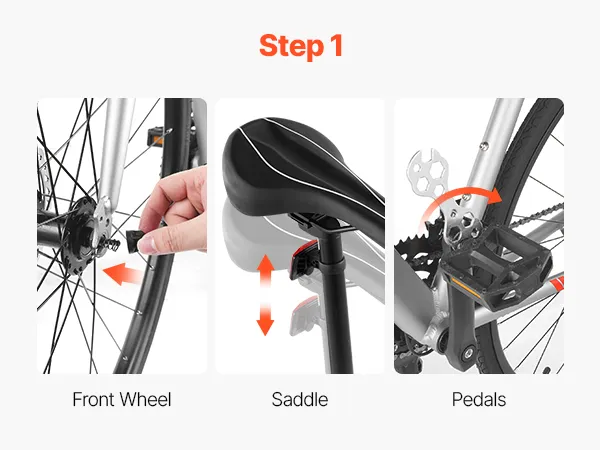 Step 1

Front Wheel

Saddle

Pedals