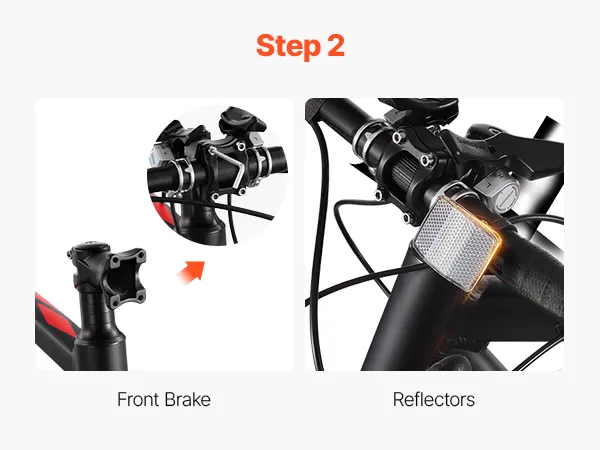 Step 2

Front Brake

Reflectors