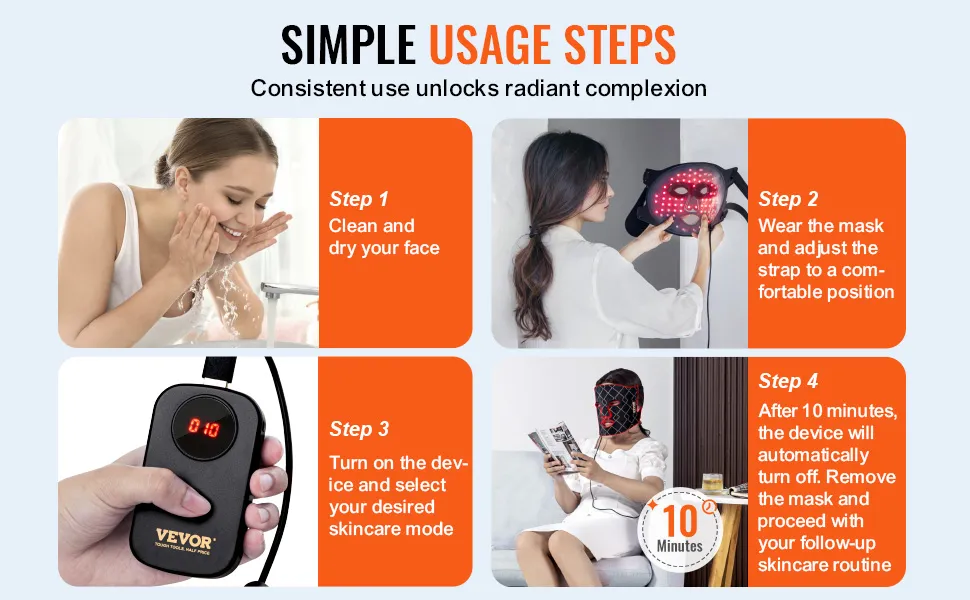 SIMPLE USAGE STEPS

Consistent use unlocks radiant complexion

Step 1
Clean and dry your face

Step 2
Wear the mask and adjust the strap to a comfortable position

010

VEVOR
TOUGH TOOLS, HALF PRICE

Step 3
Turn on the device and select your desired skincare mode

10 Minutes

Step 4
After 10 minutes, the device will automatically turn off. Remove the mask and proceed with your follow-up skincare routine