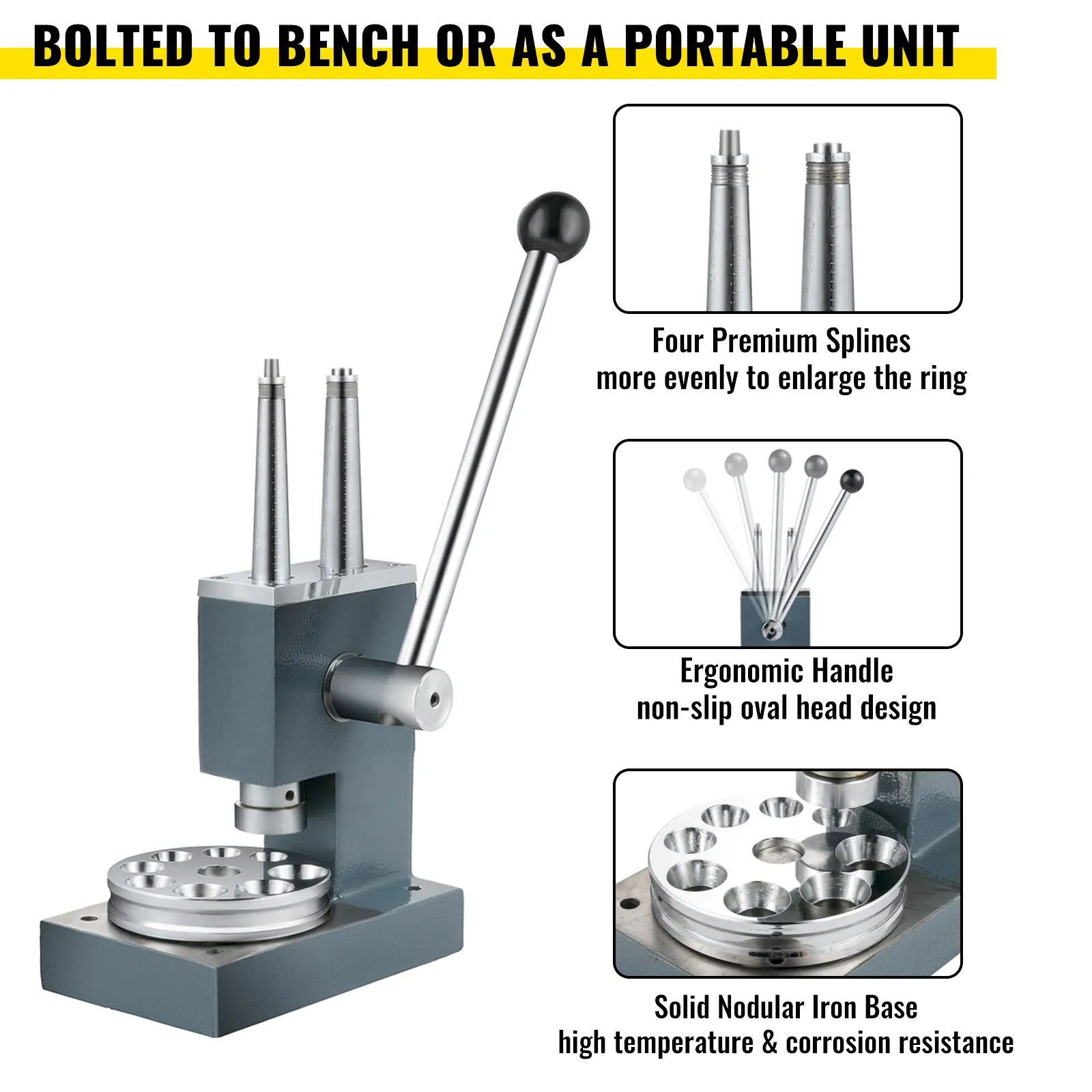 BOLTED TO BENCH OR AS A PORTABLE UNIT

Four Premium Splines
more evenly to enlarge the ring

Ergonomic Handle
non-slip oval head design

Solid Nodular Iron Base
high temperature & corrosion resistance