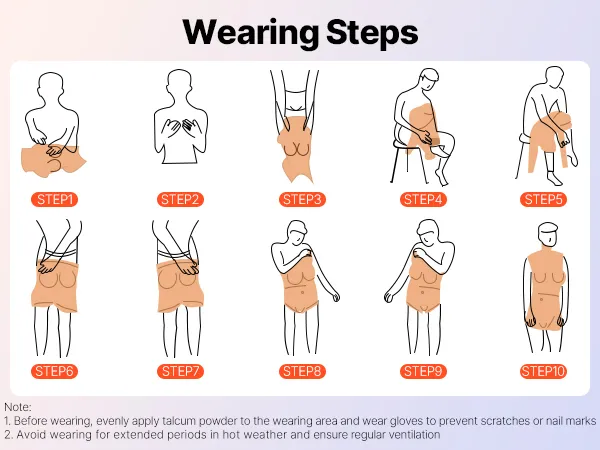 Wearing Steps

STEP1

STEP2

STEP3

STEP4

STEP5

STEP6

STEP7

STEP8

STEP9

STEP10

Note:
1. Before wearing, evenly apply talcum powder to the wearing area and wear gloves to prevent scratches or nail marks
2. Avoid wearing for extended periods in hot weather and ensure regular ventilation