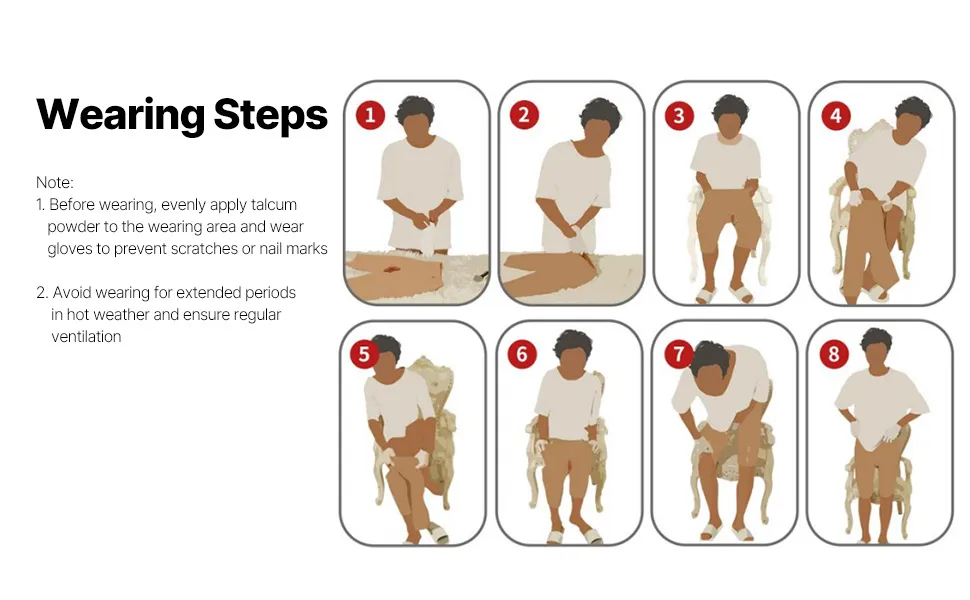 Wearing Steps

Note:
1. Before wearing, evenly apply talcum powder to the wearing area and wear gloves to prevent scratches or nail marks

2. Avoid wearing for extended periods in hot weather and ensure regular ventilation

1
2
3
4
5
6
7
8