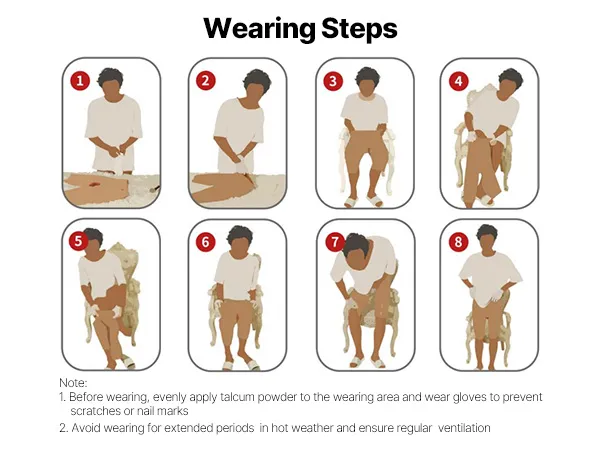 Wearing Steps

1

2

3

4

5

6

7

8

Note:
1. Before wearing, evenly apply talcum powder to the wearing area and wear gloves to prevent scratches or nail marks
2. Avoid wearing for extended periods in hot weather and ensure regular ventilation