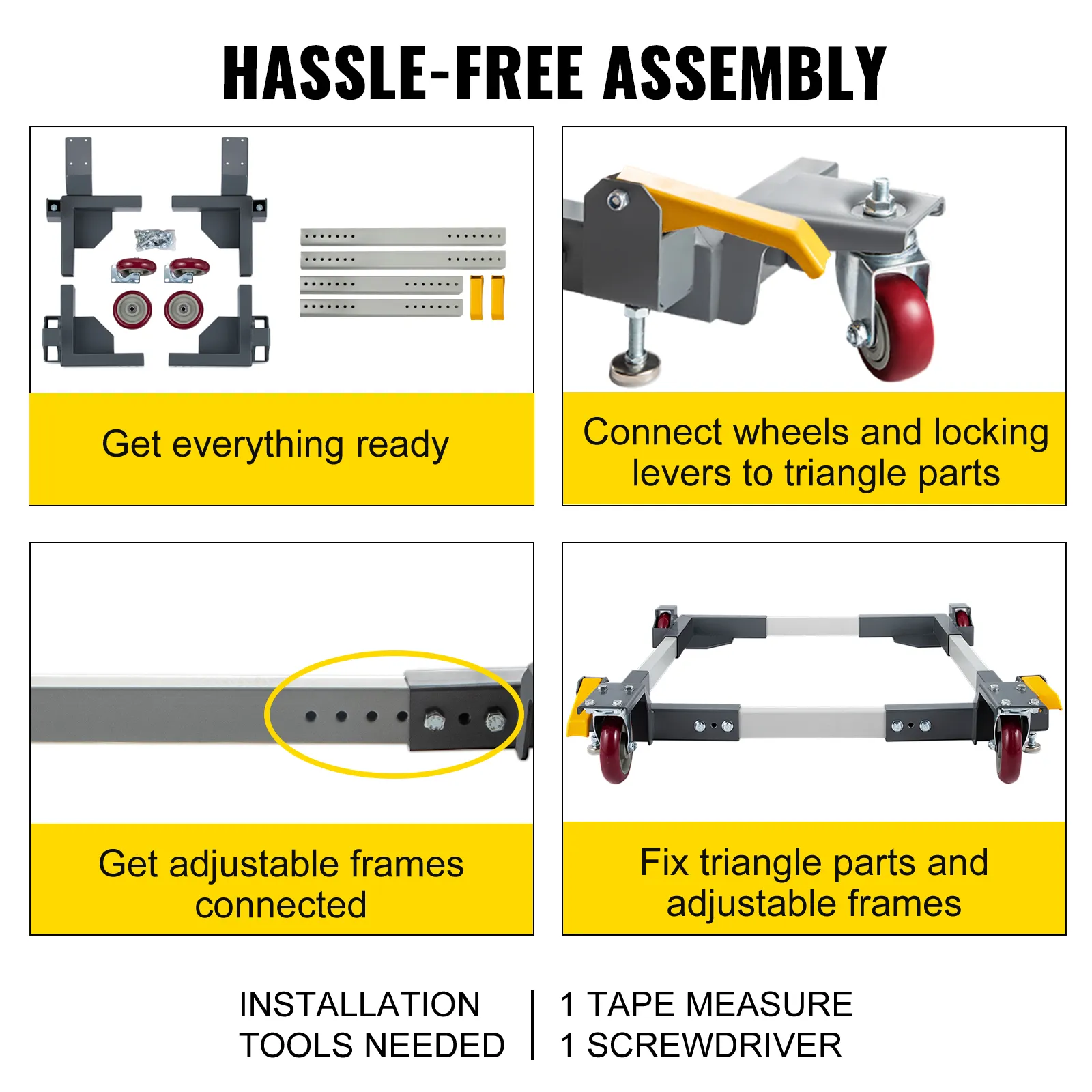 HASSLE-FREE ASSEMBLY

Get everything ready

Connect wheels and locking levers to triangle parts

Get adjustable frames connected

Fix triangle parts and adjustable frames

INSTALLATION TOOLS NEEDED

1 TAPE MEASURE
1 SCREWDRIVER