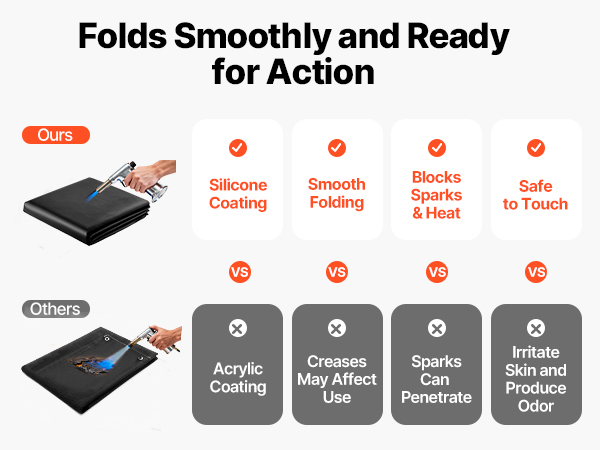 Folds Smoothly and Ready for Action

Ours

Silicone Coating

Smooth Folding

Blocks Sparks & Heat

Safe to Touch

VS

VS

VS

VS

Others

Acrylic Coating

Creases May Affect Use

Sparks Can Penetrate

Irritate Skin and Produce Odor