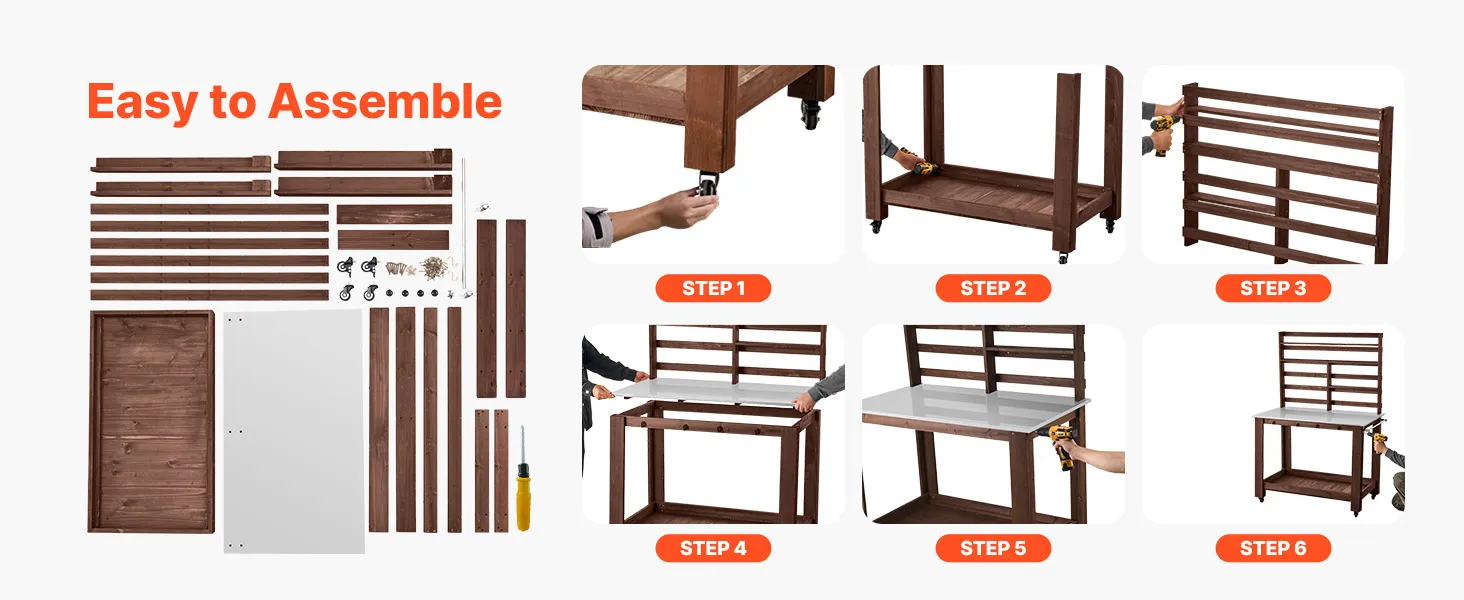 Easy to Assemble

STEP 1

STEP 2

STEP 3

STEP 4

STEP 5

STEP 6