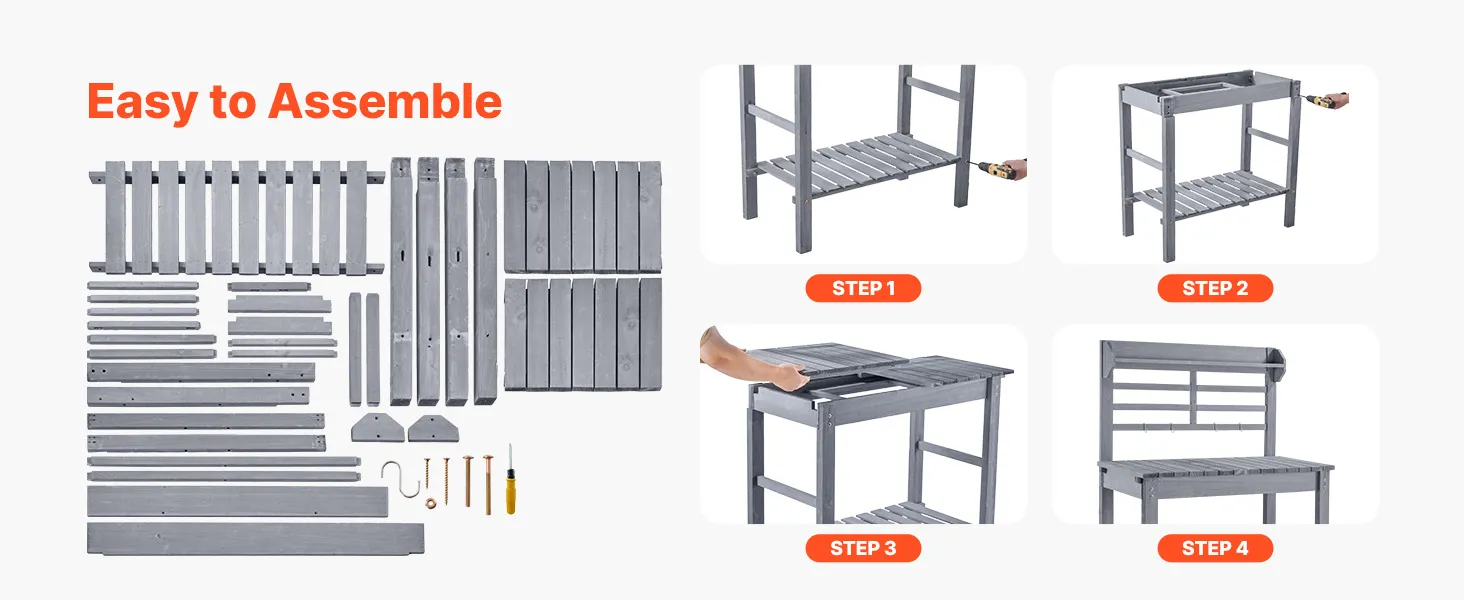 Easy to Assemble

STEP 1

STEP 2

STEP 3

STEP 4