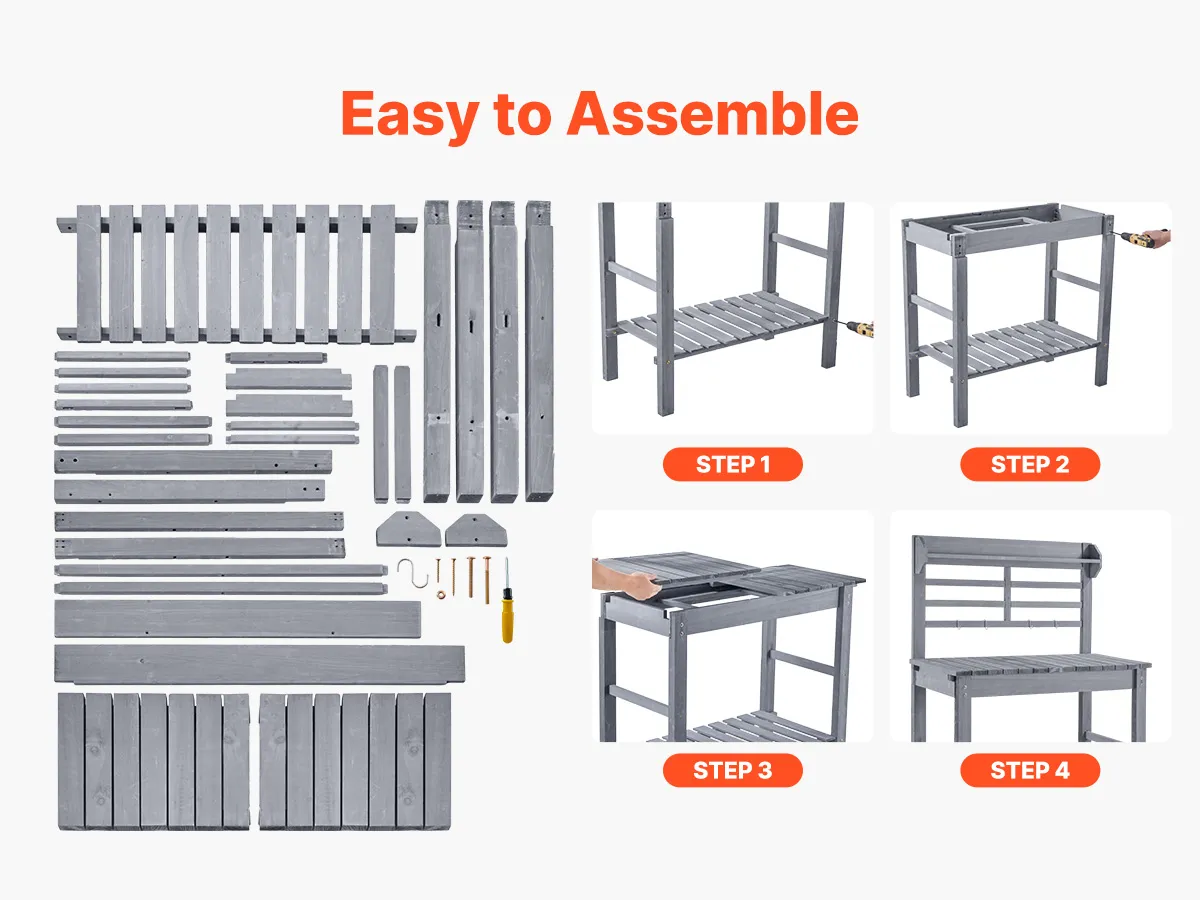 Easy to Assemble

STEP 1

STEP 2

STEP 3

STEP 4