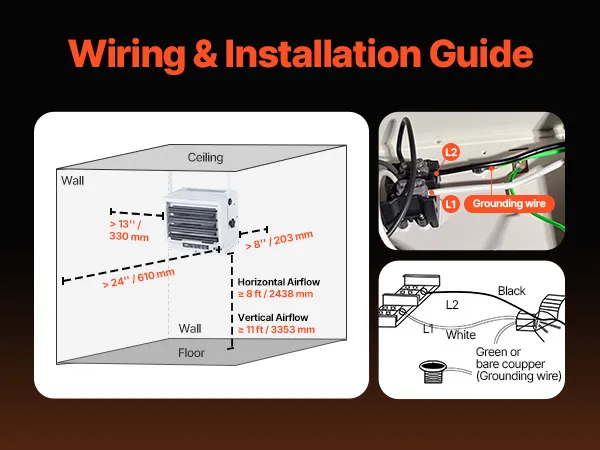 Wiring & Installation Guide

Ceiling

Wall

> 13'' / 330 mm

> 8'' / 203 mm

> 24'' / 610 mm

Horizontal Airflow
≥ 8 ft / 2438 mm

Vertical Airflow
≥ 11 ft / 3353 mm

Wall

Floor

L2

L1

Grounding wire

Black

L2

L1

White

Green or bare coupper (Grounding wire)