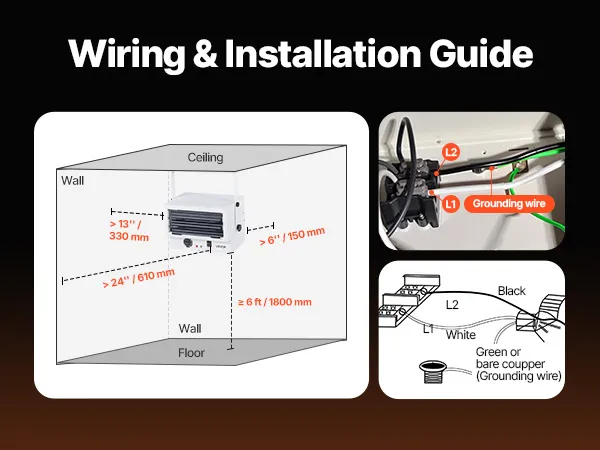 Wiring & Installation Guide

Ceiling

Wall

> 13'' / 330 mm

> 6'' / 150 mm

> 24'' / 610 mm

≥ 6 ft / 1800 mm

Wall

Floor

L2

L1

Grounding wire

Black

L2

L1

White

Green or bare coupper (Grounding wire)