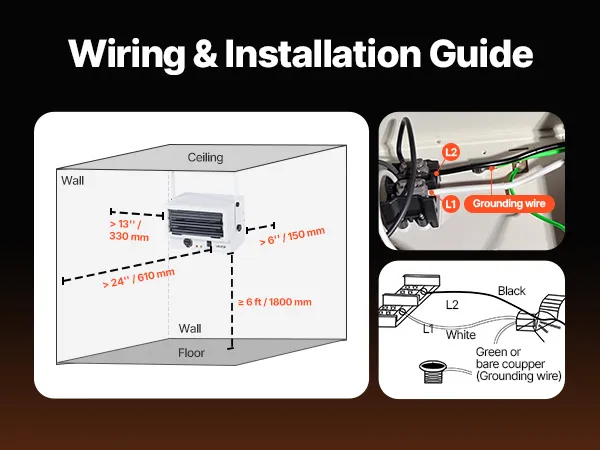 Wiring & Installation Guide

Ceiling

Wall

> 13'' / 330 mm

> 6'' / 150 mm

> 24'' / 610 mm

≥ 6 ft / 1800 mm

Wall

Floor

L2

L1

Grounding wire

Black

L2

L1

White

Green or bare coupper (Grounding wire)