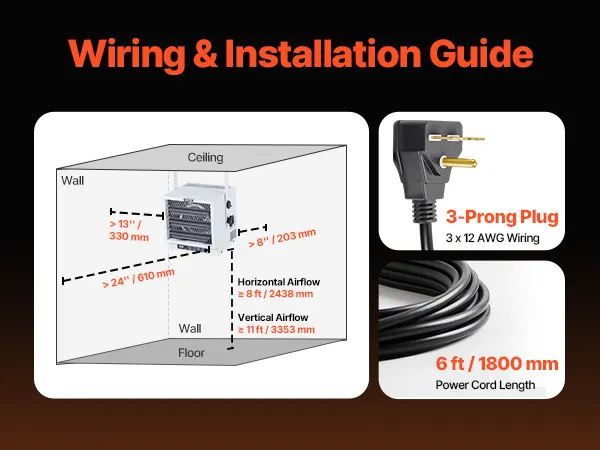 Wiring & Installation Guide

Ceiling

Wall

> 13'' / 330 mm

> 8'' / 203 mm

> 24'' / 610 mm

Horizontal Airflow
≥ 8 ft / 2438 mm

Vertical Airflow
≥ 11 ft / 3353 mm

Wall

Floor

3-Prong Plug
3 x 12 AWG Wiring

6 ft / 1800 mm
Power Cord Length