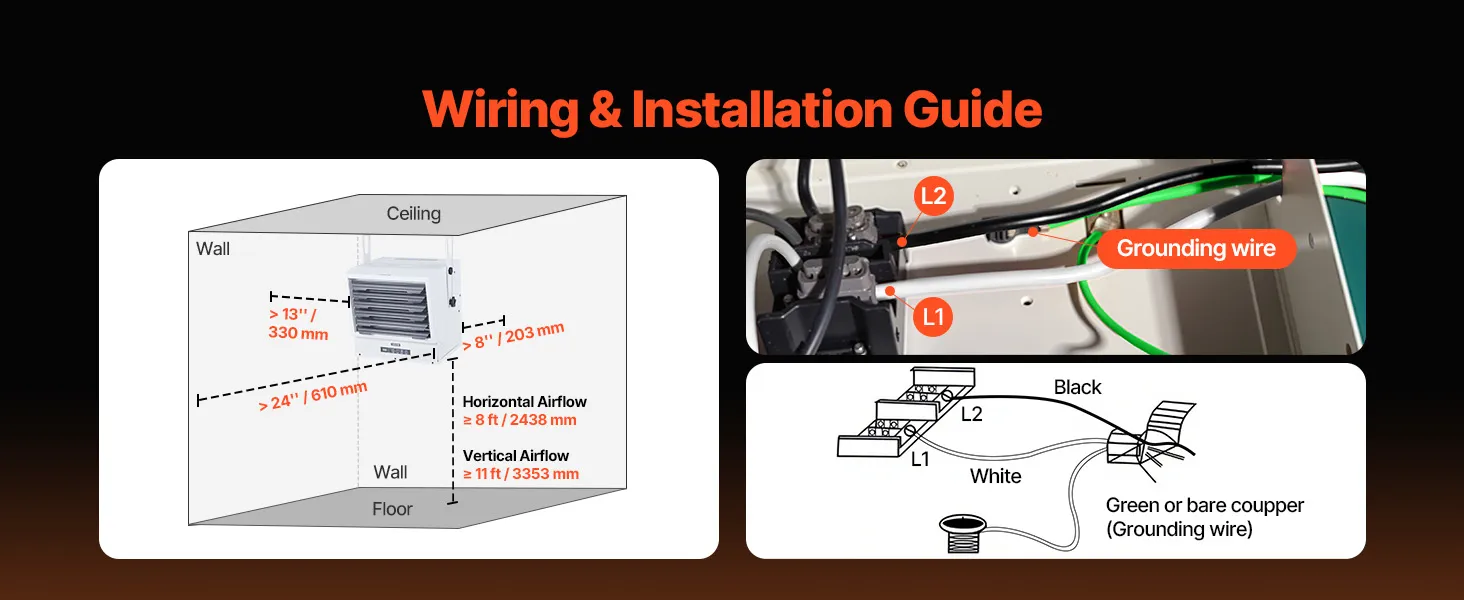 Wiring & Installation Guide

Ceiling

Wall

> 13'' / 330 mm

> 8'' / 203 mm

> 24'' / 610 mm

Horizontal Airflow
≥ 8 ft / 2438 mm

Vertical Airflow
≥ 11 ft / 3353 mm

Wall

Floor

L2

Grounding wire

L1

Black

L2

L1

White

Green or bare coupper
(Grounding wire)