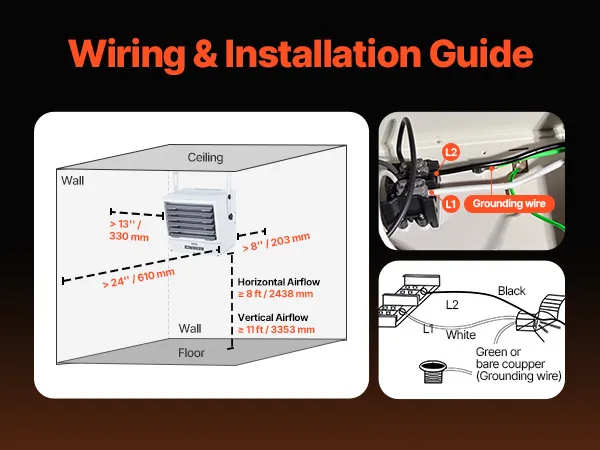 Wiring & Installation Guide

Ceiling

Wall

> 13'' / 330 mm

> 8'' / 203 mm

> 24'' / 610 mm

Horizontal Airflow
≥ 8 ft / 2438 mm

Vertical Airflow
≥ 11 ft / 3353 mm

Wall

Floor

L2

L1

Grounding wire

Black

L2

L1

White

Green or bare coupper (Grounding wire)