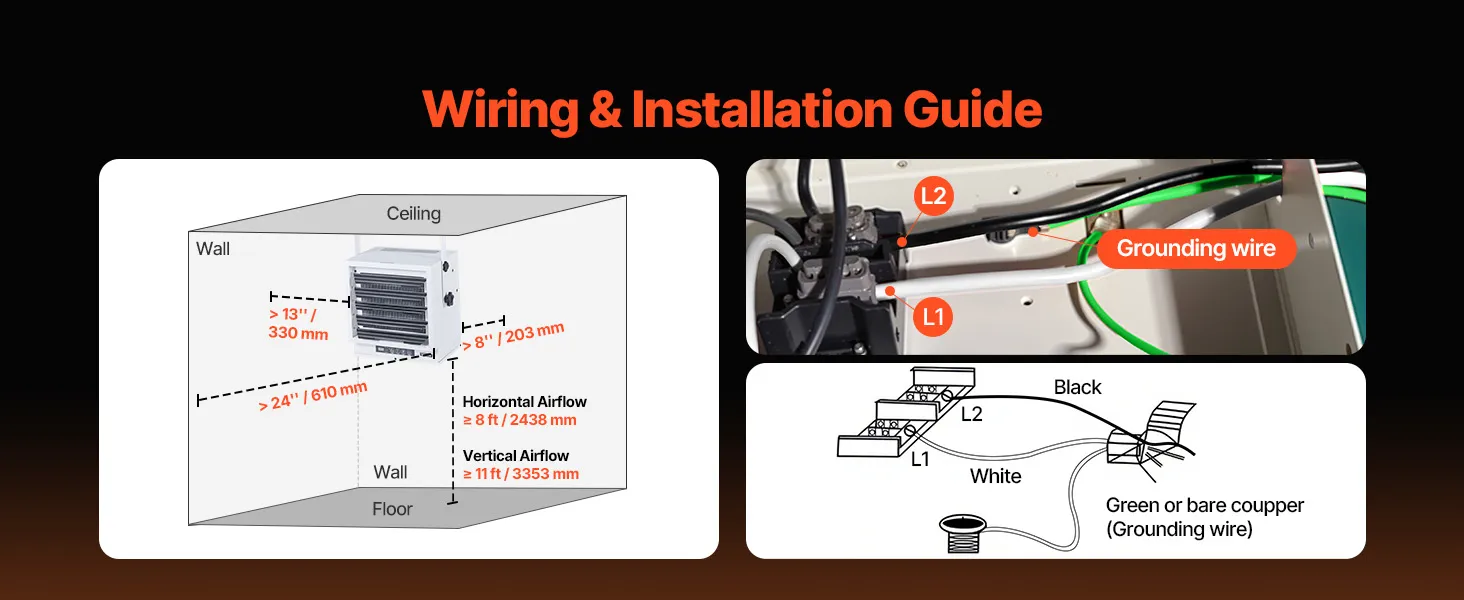 Wiring & Installation Guide

Ceiling

Wall

> 13'' / 330 mm

> 8'' / 203 mm

> 24'' / 610 mm

Horizontal Airflow ≥ 8 ft / 2438 mm

Vertical Airflow ≥ 11 ft / 3353 mm

Wall

Floor

L2

Grounding wire

L1

Black

L2

L1

White

Green or bare coupper (Grounding wire)