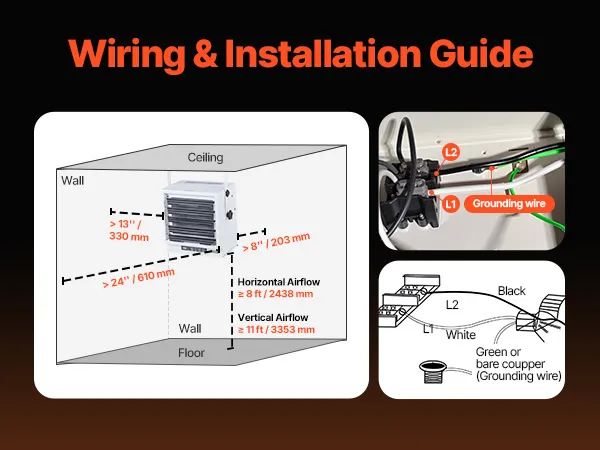 Wiring & Installation Guide

Ceiling

Wall

> 13'' / 330 mm

> 8'' / 203 mm

> 24'' / 610 mm

Horizontal Airflow
≥ 8 ft / 2438 mm

Vertical Airflow
≥ 11 ft / 3353 mm

Wall

Floor

L2

L1

Grounding wire

Black

L2

L1

White

Green or bare coupper (Grounding wire)